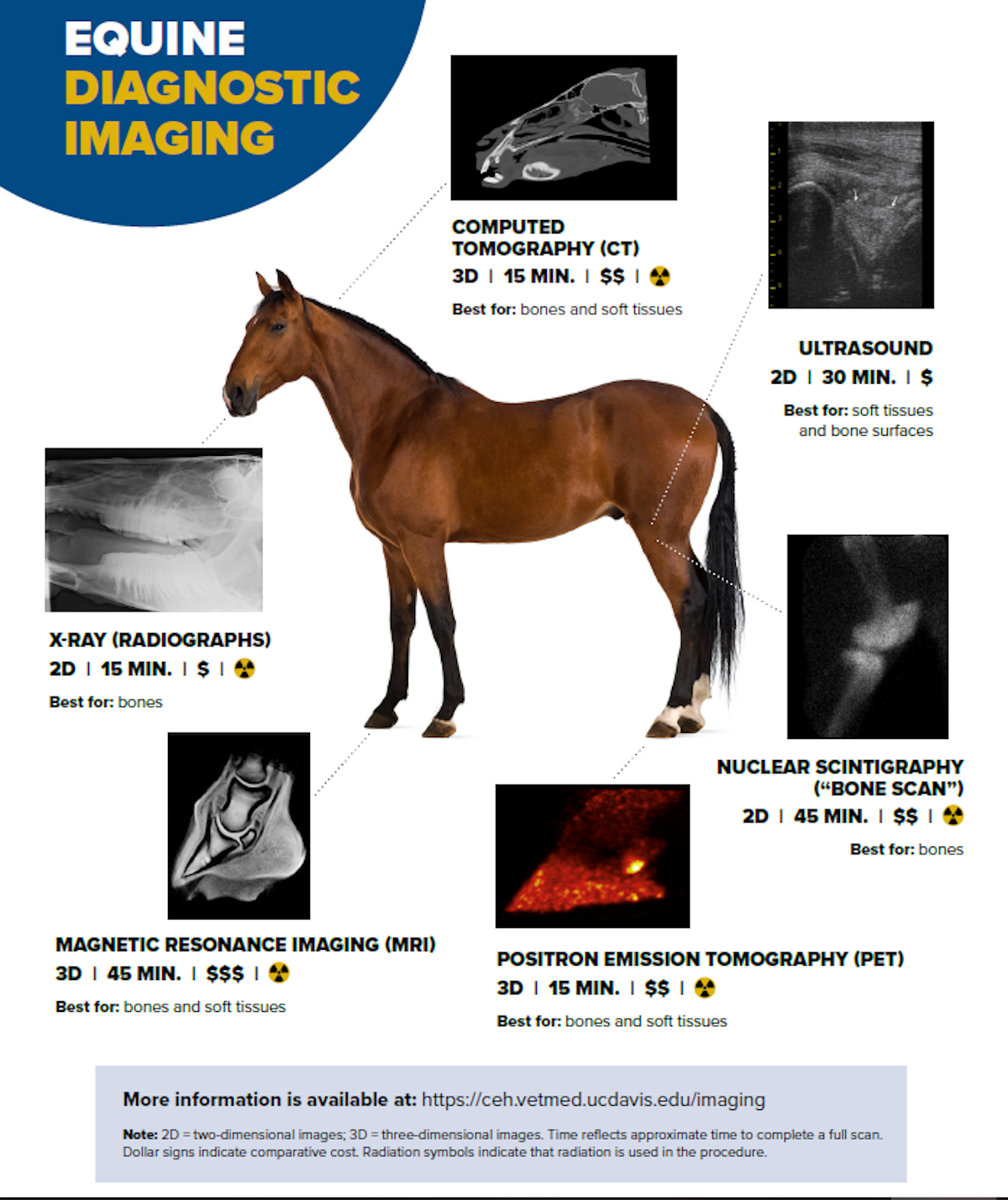 EQUINE DIAGNOSTIC IMAGING

COMPUTED TOMOGRAPHY (CT)
3D | 15 MIN. | $$ | ☢

Best for: bones and soft tissues

ULTRASOUND
2D | 30 MIN. | $

Best for: soft tissues and bone surfaces

X-RAY (RADIOGRAPHS)
2D | 15 MIN. | $ | ☢

Best for: bones

NUCLEAR SCINTIGRAPHY ("BONE SCAN")
2D | 45 MIN. | $$ | ☢

Best for: bones

MAGNETIC RESONANCE IMAGING (MRI)
3D | 45 MIN. | $$$ | ☢

Best for: bones and soft tissues

POSITRON EMISSION TOMOGRAPHY (PET)
3D | 15 MIN. | $$ | ☢

Best for: bones and soft tissues

More information is available at: https://ceh.vetmed.ucdavis.edu/imaging

Note: 2D = two-dimensional images; 3D = three-dimensional images. Time reflects approximate time to complete a full scan. Dollar signs indicate comparative cost. Radiation symbols indicate that radiation is used in the procedure.